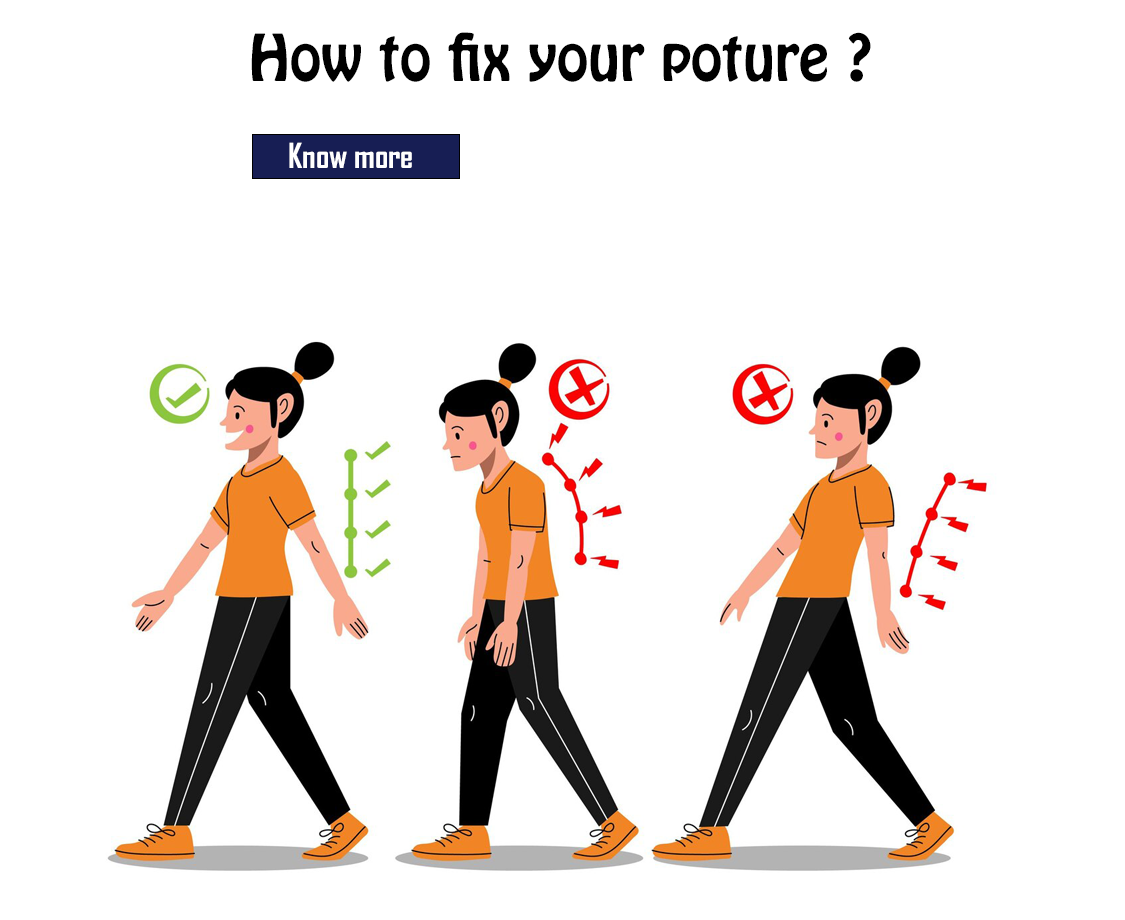 How to fix your poture ?

Know more