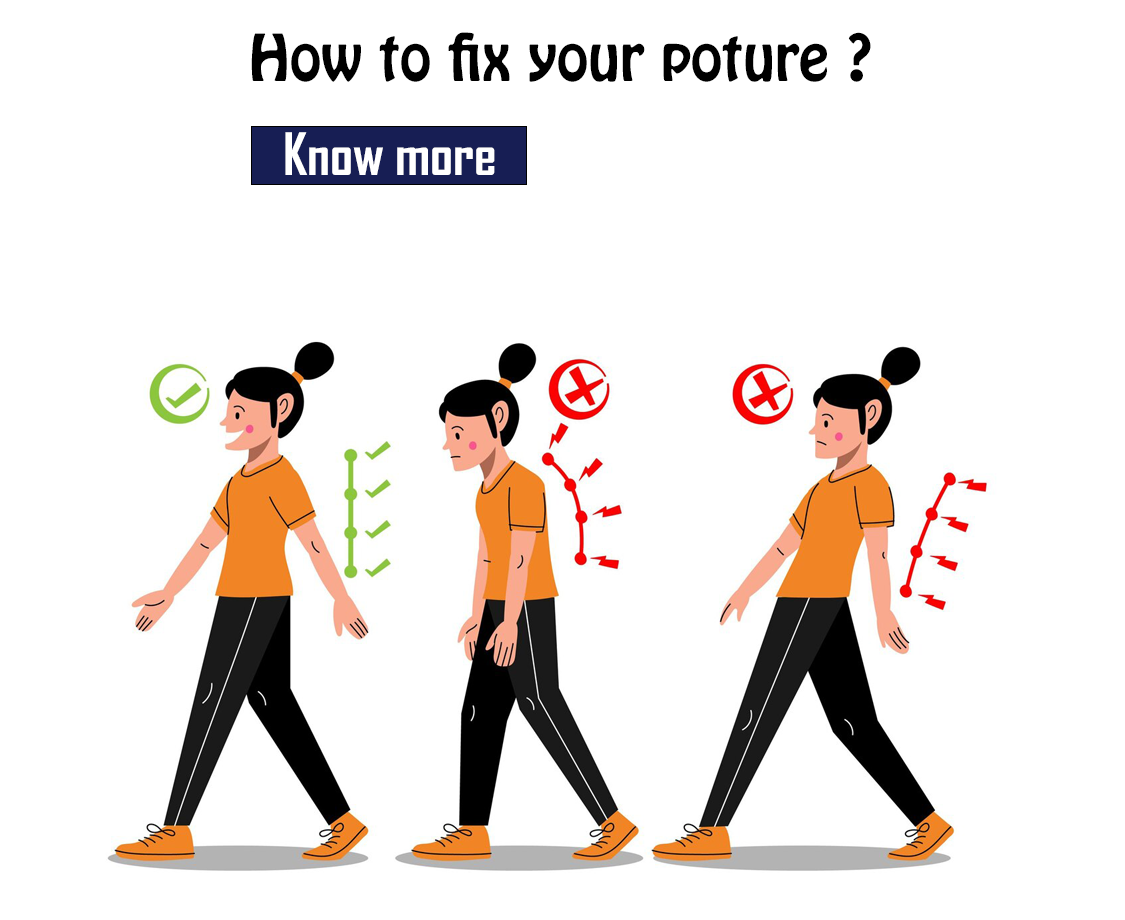 How to fix your poture ?

Know more